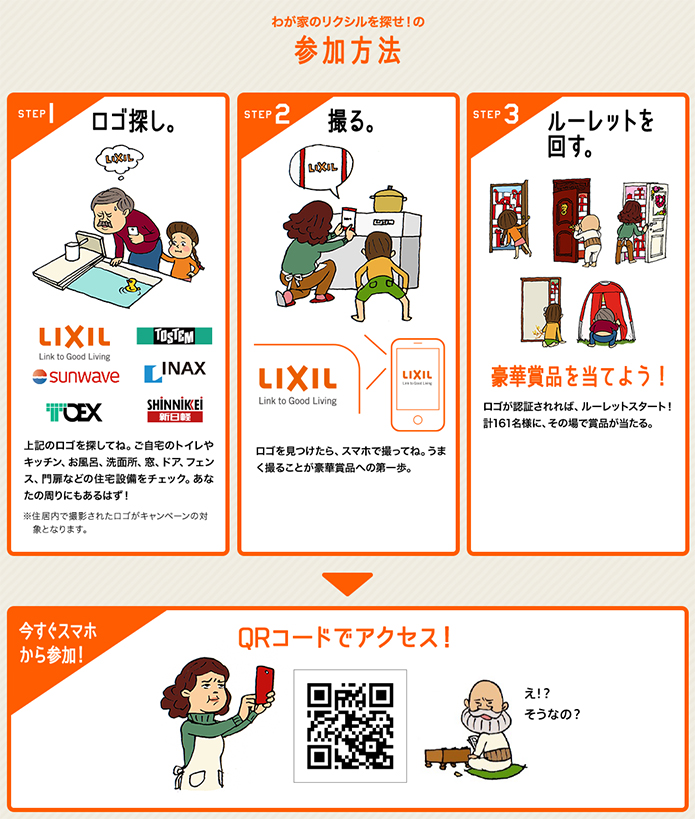 わが家のリクシルを探せ！の
参加方法

STEP 1
ロゴ探し。

LIXIL

LIXIL
Link to Good Living
TOSTEM
sunwave
INAX
TOEX
SHINNIKKEI
新日軽

上記のロゴを探してね。ご自宅のトイレやキッチン、お風呂、洗面所、窓、ドア、フェンス、門扉などの住宅設備をチェック。あなたの周りにもあるはず！
※住居内で撮影されたロゴがキャンペーンの対象となります。

STEP 2
撮る。

LIXIL

LIXIL
Link to Good Living

LIXIL
Link to Good Living

ロゴを見つけたら、スマホで撮ってね。うまく撮ることが豪華賞品への第一歩。

STEP 3
ルーレットを回す。

豪華賞品を当てよう！
ロゴが認証されれば、ルーレットスタート！計161名様に、その場で賞品が当たる。

今すぐスマホから参加！
QRコードでアクセス！
え!?
そうなの？